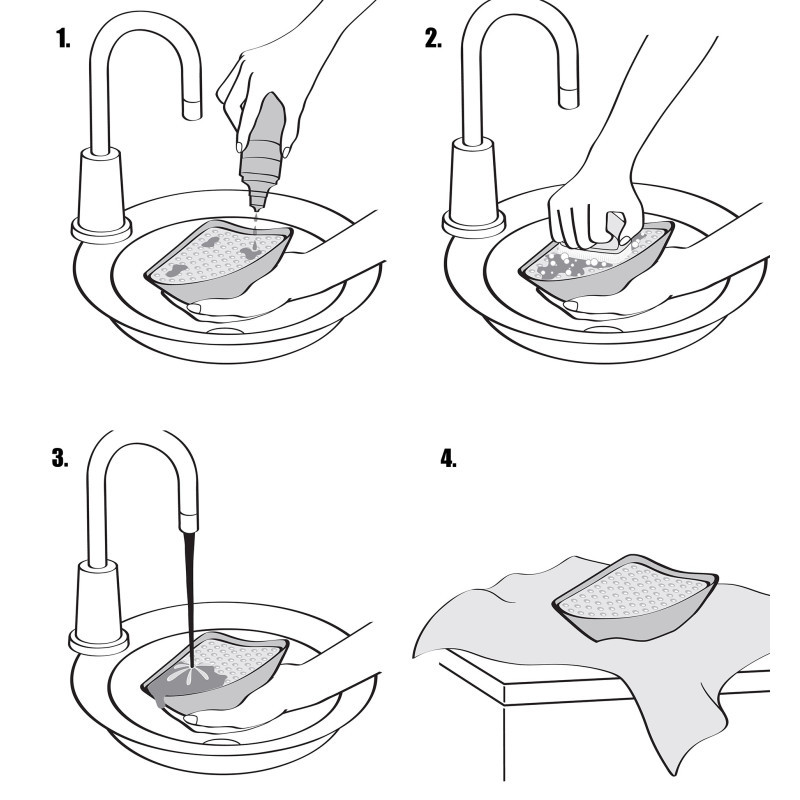 1.

2.

3.

4.