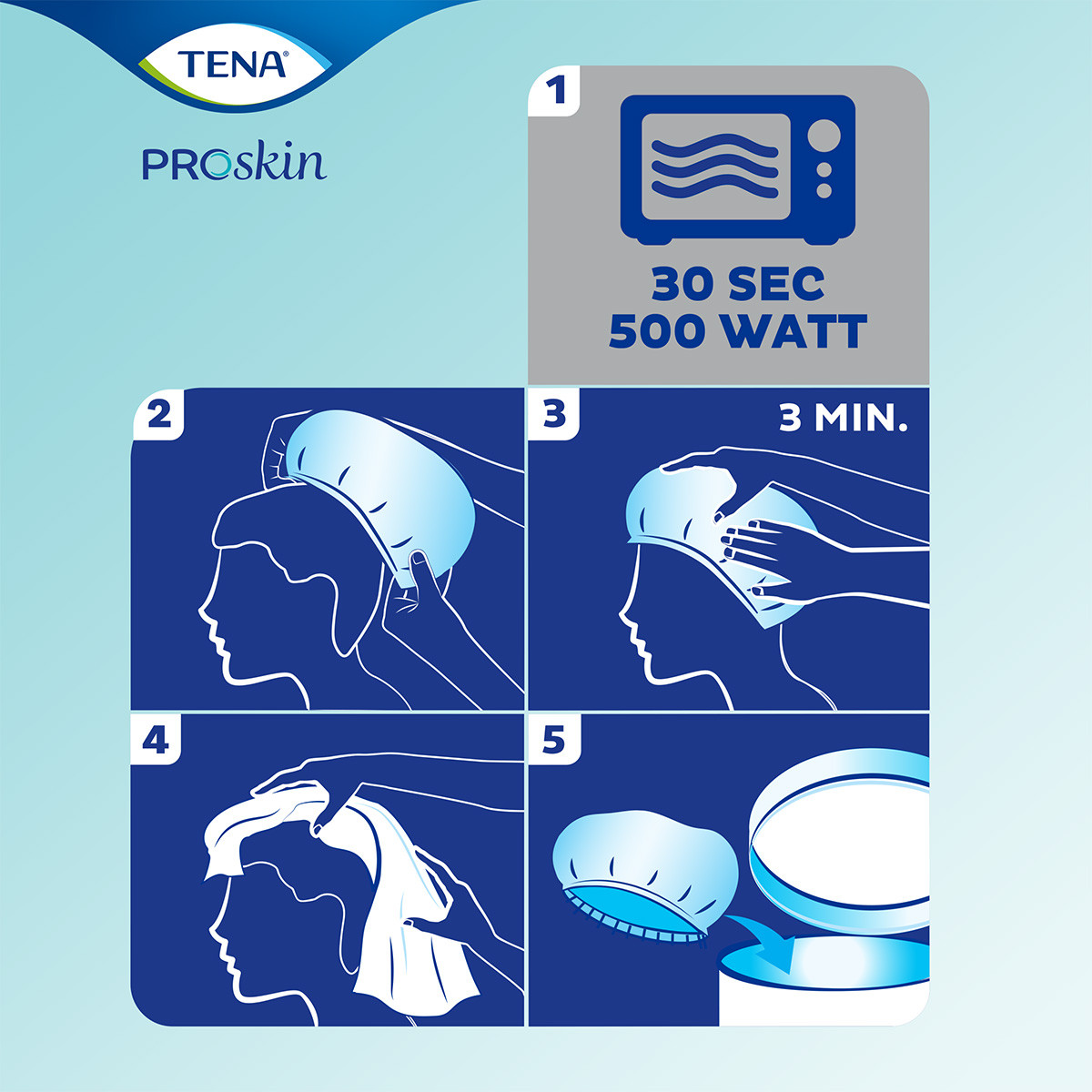 TENA®

PROskin

1

30 SEC
500 WATT

2

3

3 MIN.

4

5