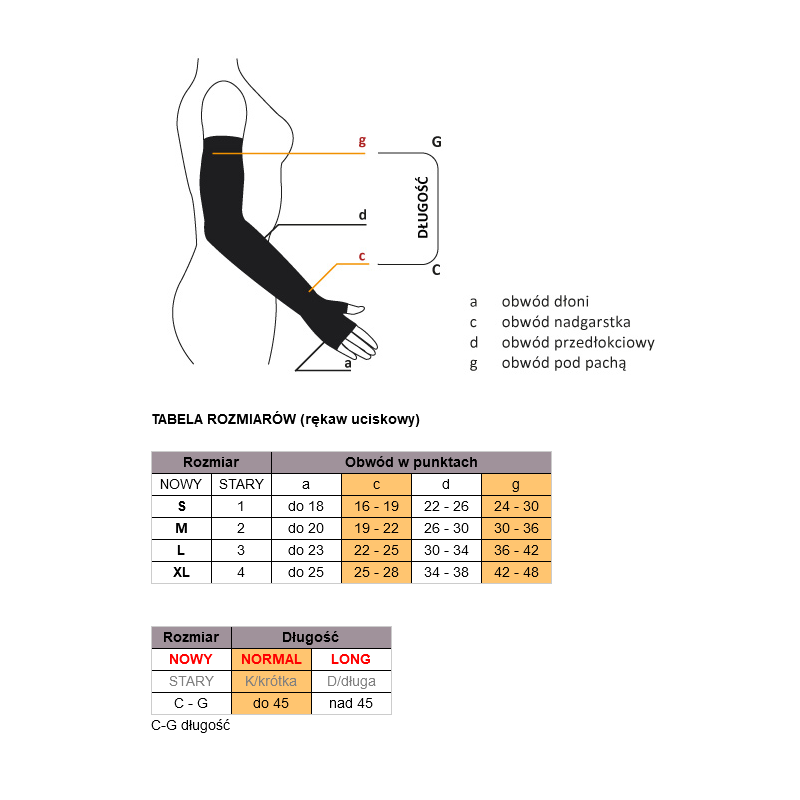 g
G
DŁUGOŚĆ
d
c
C
a

a obwód dłoni
c obwód nadgarstka
d obwód przedłokciowy
g obwód pod pachą

TABELA ROZMIARÓW (rękaw uciskowy)

| Rozmiar | | Obwód w punktach | | | |
|---|---|---|---|---|---|
| NOWY | STARY | a | c | d | g |
| S | 1 | do 18 | 16 - 19 | 22 - 26 | 24 - 30 |
| M | 2 | do 20 | 19 - 22 | 26 - 30 | 30 - 36 |
| L | 3 | do 23 | 22 - 25 | 30 - 34 | 36 - 42 |
| XL | 4 | do 25 | 25 - 28 | 34 - 38 | 42 - 48 |

| Rozmiar | Długość | |
|---|---|---|
| NOWY | NORMAL | LONG |
| STARY | K/krótka | D/długa |
| C - G | do 45 | nad 45 |

C-G długość